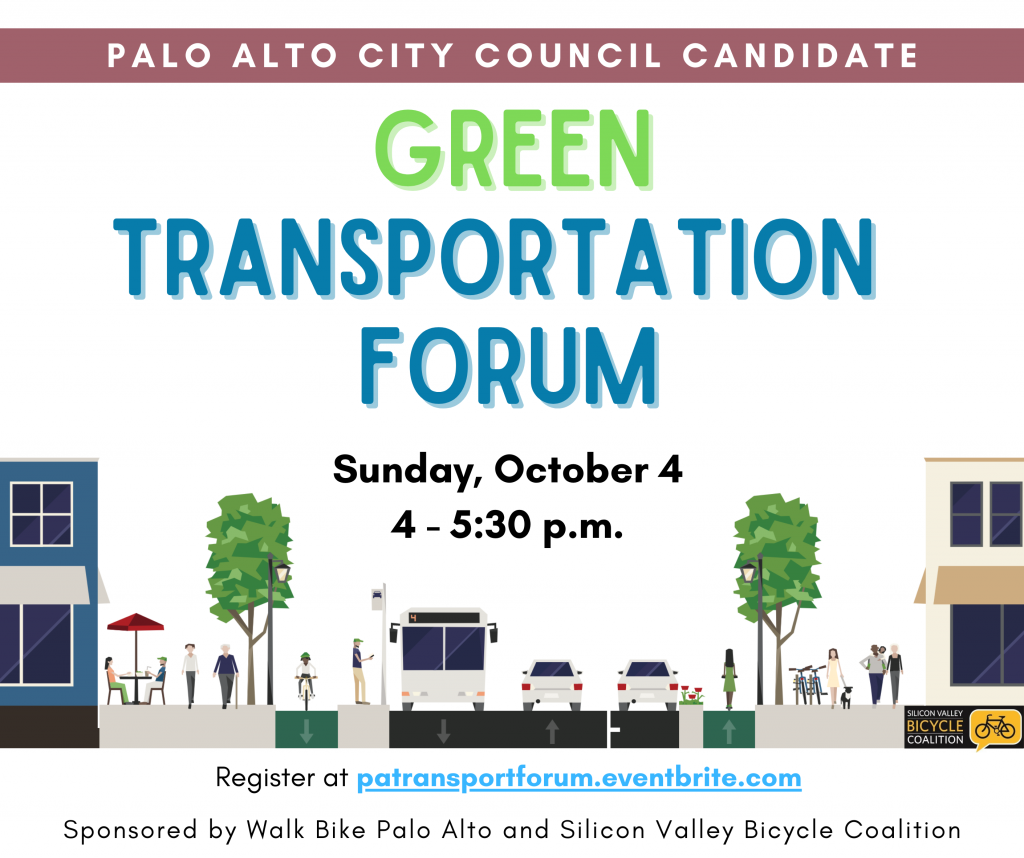 PALO ALTO CITY COUNCIL CANDIDATE

GREEN TRANSPORTATION FORUM

Sunday, October 4
4 - 5:30 p.m.

4

SILICON VALLEY BICYCLE COALITION

Register at patransportforum.eventbrite.com

Sponsored by Walk Bike Palo Alto and Silicon Valley Bicycle Coalition